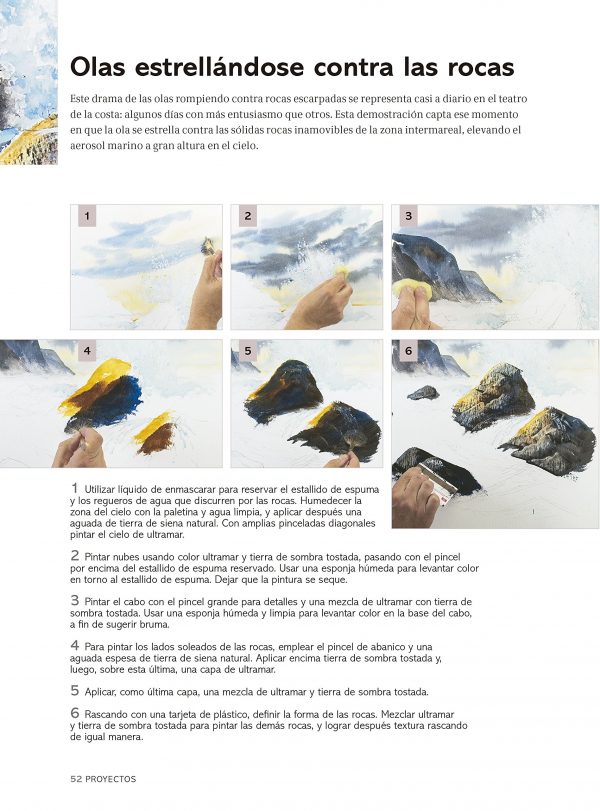 Olas estrellándose contra las rocas

Este drama de las olas rompiendo contra rocas escarpadas se representa casi a diario en el teatro de la costa: algunos días con más entusiasmo que otros. Esta demostración capta ese momento en que la ola se estrella contra las sólidas rocas inamovibles de la zona intermareal, elevando el aerosol marino a gran altura en el cielo.

1

2

3

4

5

6

1 Utilizar líquido de enmascarar para reservar el estallido de espuma y los regueros de agua que discurren por las rocas. Humedecer la zona del cielo con la paletina y agua limpia, y aplicar después una aguada de tierra de siena natural. Con amplias pinceladas diagonales pintar el cielo de ultramar.

2 Pintar nubes usando color ultramar y tierra de sombra tostada, pasando con el pincel por encima del estallido de espuma reservado. Usar una esponja húmeda para levantar color en torno al estallido de espuma. Dejar que la pintura se seque.

3 Pintar el cabo con el pincel grande para detalles y una mezcla de ultramar con tierra de sombra tostada. Usar una esponja húmeda y limpia para levantar color en la base del cabo, a fin de sugerir bruma.

4 Para pintar los lados soleados de las rocas, emplear el pincel de abanico y una aguada espesa de tierra de siena natural. Aplicar encima tierra de sombra tostada y, luego, sobre esta última, una capa de ultramar.

5 Aplicar, como última capa, una mezcla de ultramar y tierra de sombra tostada.

6 Rascando con una tarjeta de plástico, definir la forma de las rocas. Mezclar ultramar y tierra de sombra tostada para pintar las demás rocas, y lograr después textura rascando de igual manera.

52 PROYECTOS